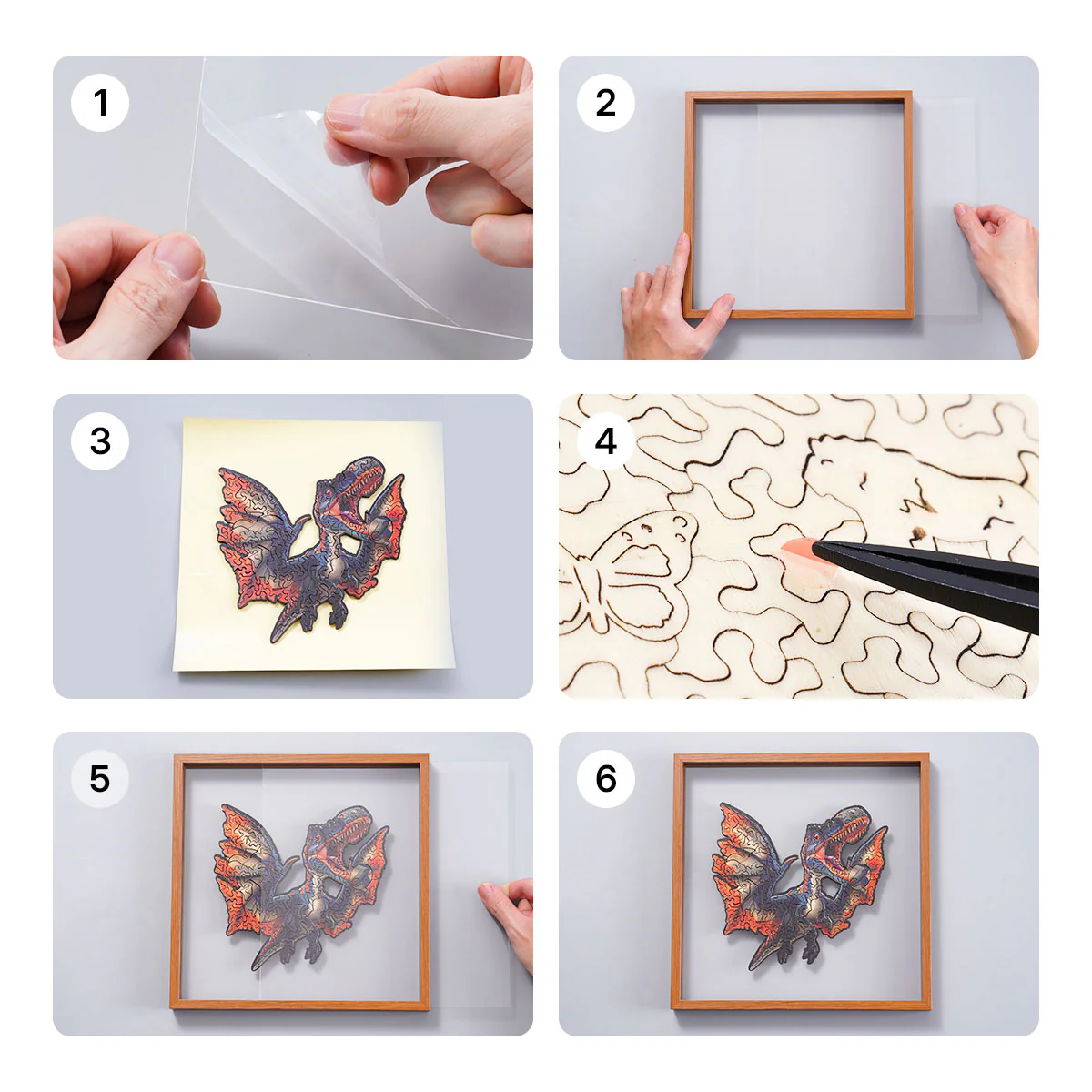 1

2

3

4

5

6