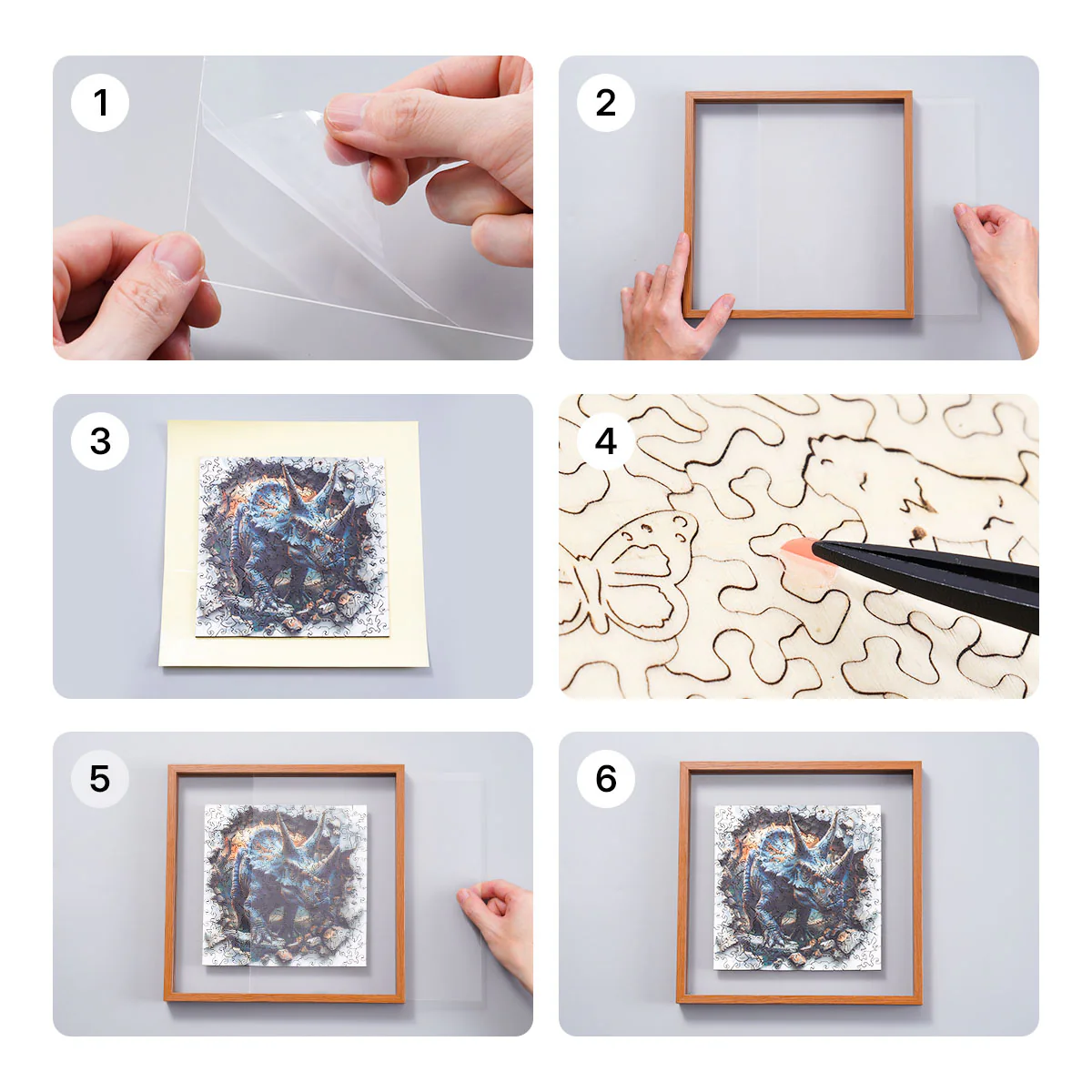 1

2

3

4

5

6